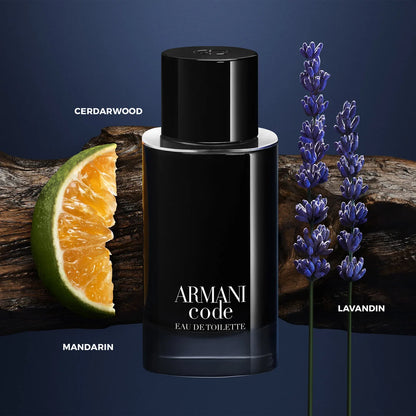 CERDARWOOD

ARMANI
code
EAU DE TOILETTE

LAVANDIN

MANDARIN